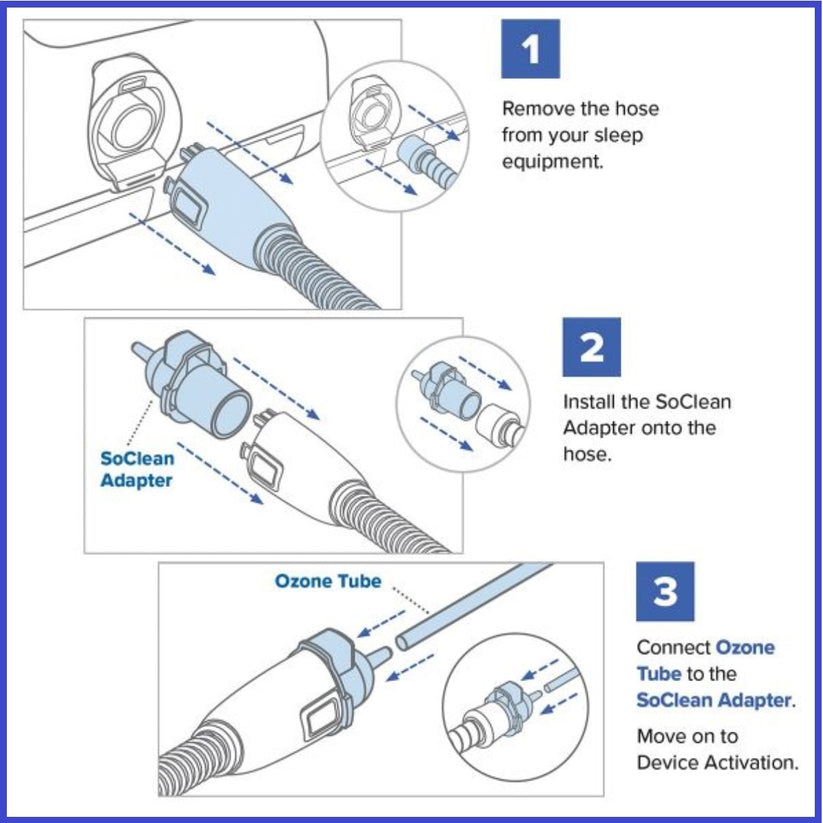 1

Remove the hose from your sleep equipment.

SoClean Adapter

2

Install the SoClean Adapter onto the hose.

Ozone Tube

3

Connect Ozone Tube to the SoClean Adapter.

Move on to Device Activation.