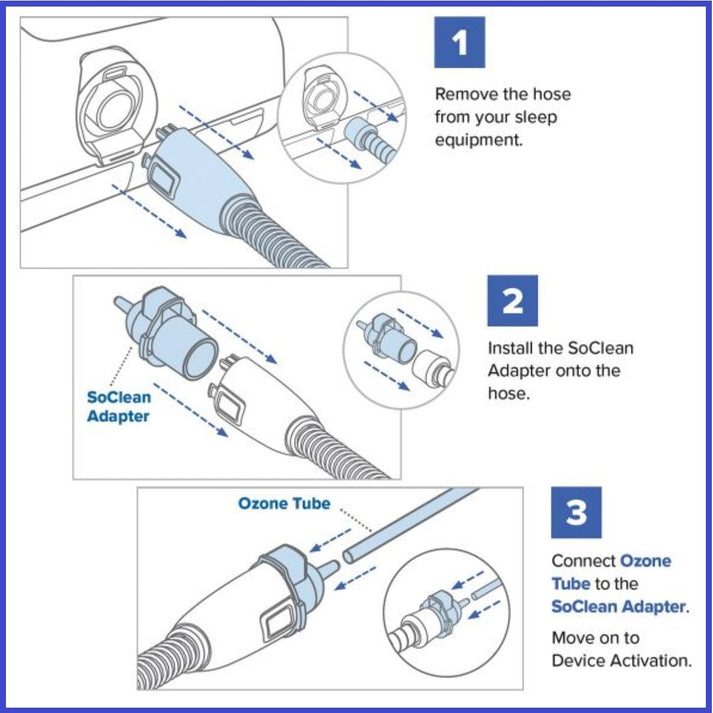 1

Remove the hose from your sleep equipment.

SoClean Adapter

2

Install the SoClean Adapter onto the hose.

Ozone Tube

3

Connect Ozone Tube to the SoClean Adapter.

Move on to Device Activation.