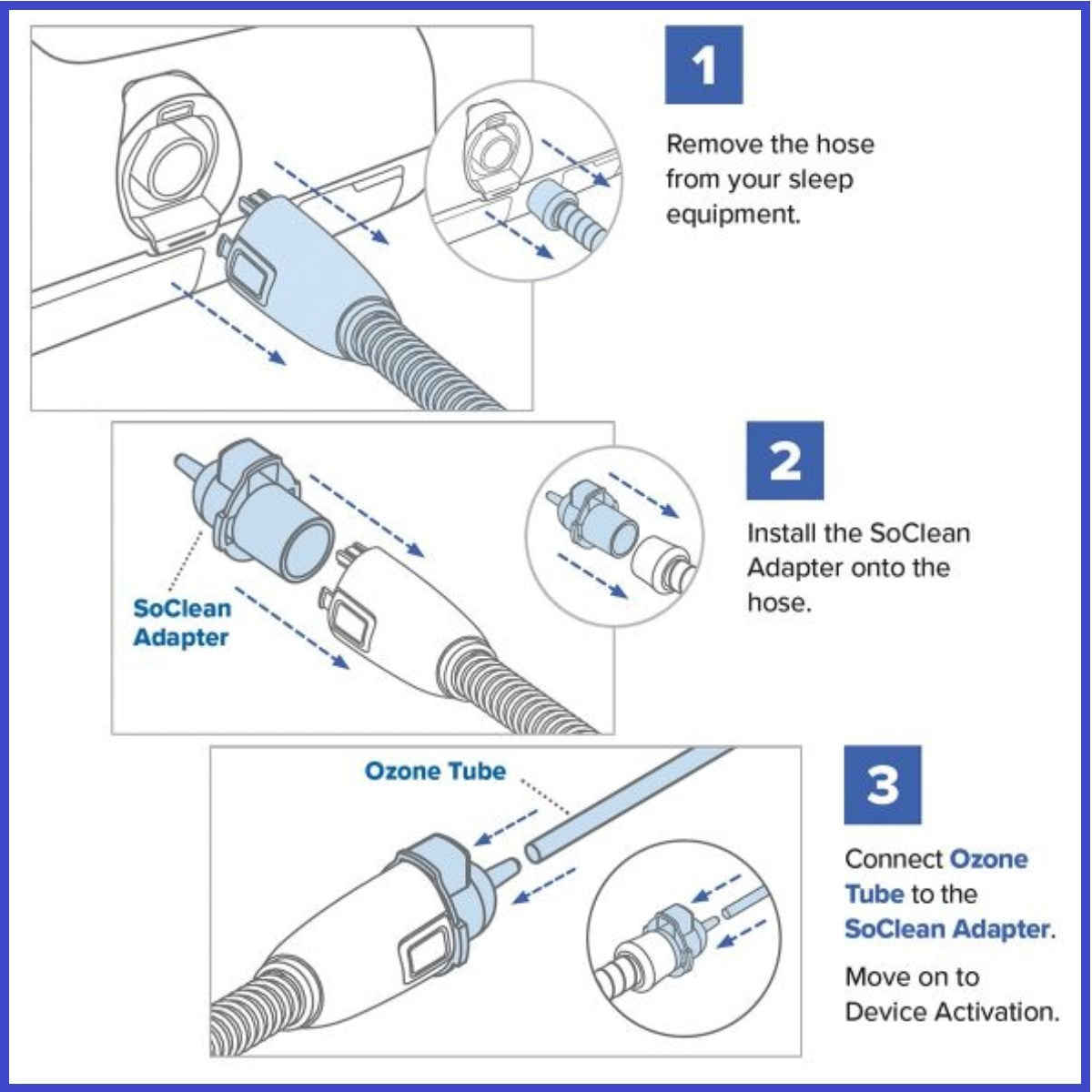 1

Remove the hose from your sleep equipment.

SoClean Adapter

2

Install the SoClean Adapter onto the hose.

Ozone Tube

3

Connect Ozone Tube to the SoClean Adapter.

Move on to Device Activation.