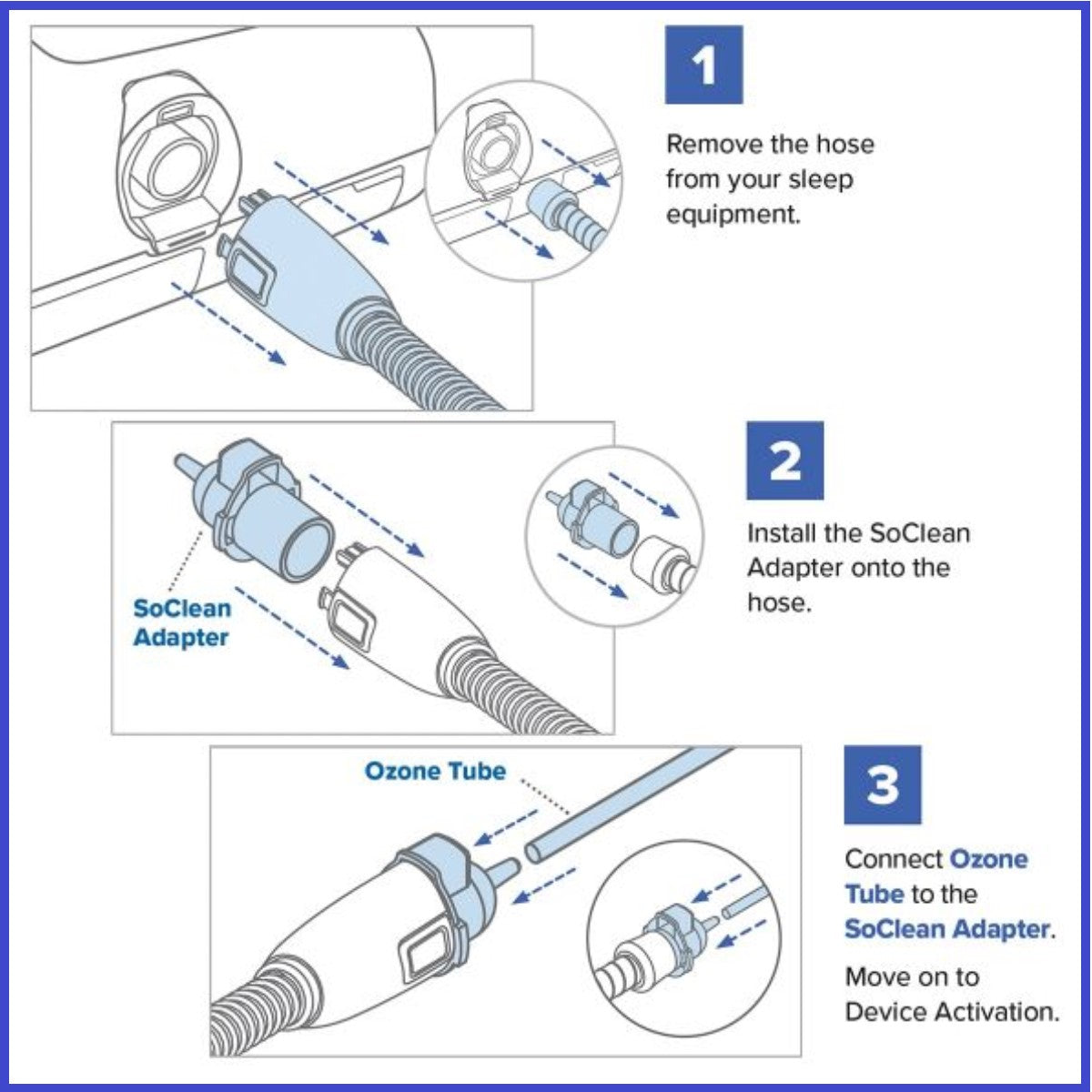 1

Remove the hose from your sleep equipment.

SoClean Adapter

2

Install the SoClean Adapter onto the hose.

Ozone Tube

3

Connect Ozone Tube to the SoClean Adapter.

Move on to Device Activation.