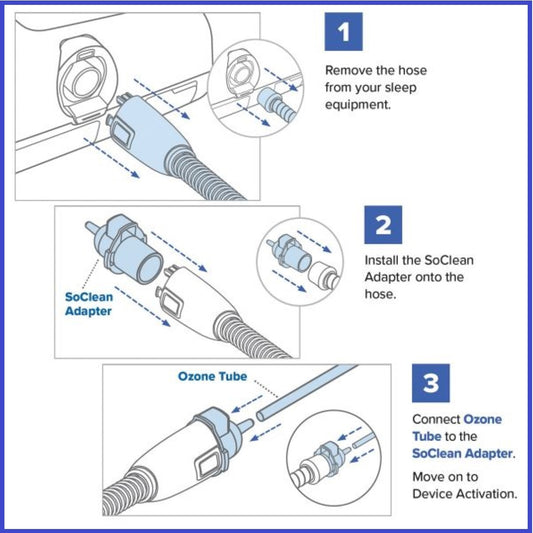 1

Remove the hose from your sleep equipment.

SoClean Adapter

2

Install the SoClean Adapter onto the hose.

Ozone Tube

3

Connect Ozone Tube to the SoClean Adapter.

Move on to Device Activation.