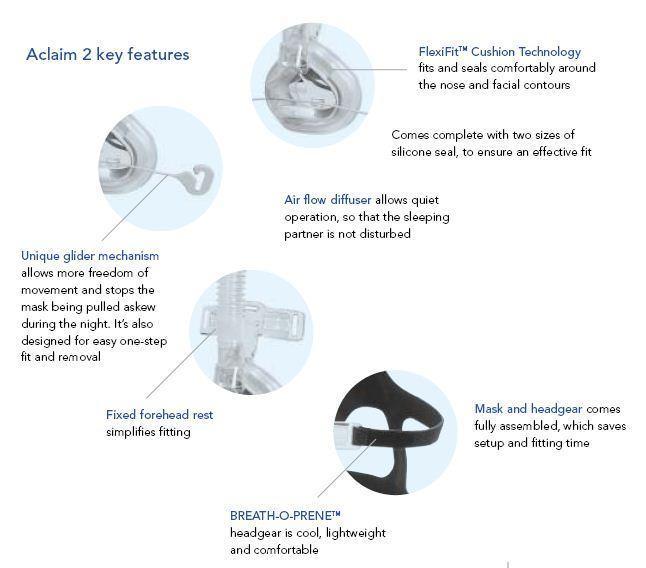 Aclaim 2 key features

FlexiFit™ Cushion Technology fits and seals comfortably around the nose and facial contours

Comes complete with two sizes of silicone seal, to ensure an effective fit

Air flow diffuser allows quiet operation, so that the sleeping partner is not disturbed

Unique glider mechanism allows more freedom of movement and stops the mask being pulled askew during the night. It's also designed for easy one-step fit and removal

Fixed forehead rest simplifies fitting

Mask and headgear comes fully assembled, which saves setup and fitting time

BREATH-O-PRENE™ headgear is cool, lightweight and comfortable